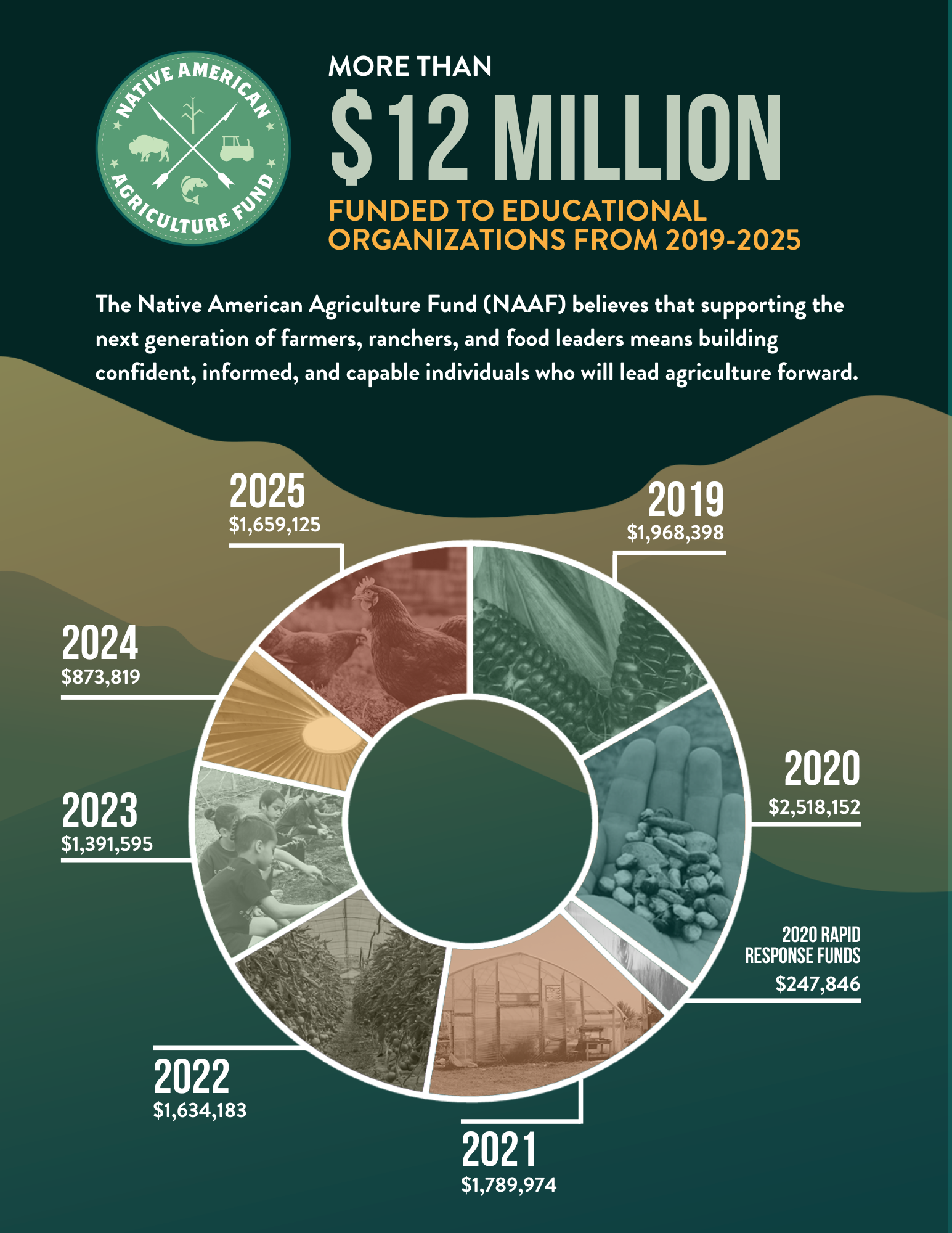 NATIVE AMERICAN AGRICULTURE FUND

MORE THAN

$12 MILLION

FUNDED TO EDUCATIONAL ORGANIZATIONS FROM 2019-2025

The Native American Agriculture Fund (NAAF) believes that supporting the next generation of farmers, ranchers, and food leaders means building confident, informed, and capable individuals who will lead agriculture forward.

2025
$1,659,125

2019
$1,968,398

2024
$873,819

2020
$2,518,152

2023
$1,391,595

2020 RAPID RESPONSE FUNDS
$247,846

2022
$1,634,183

2021
$1,789,974